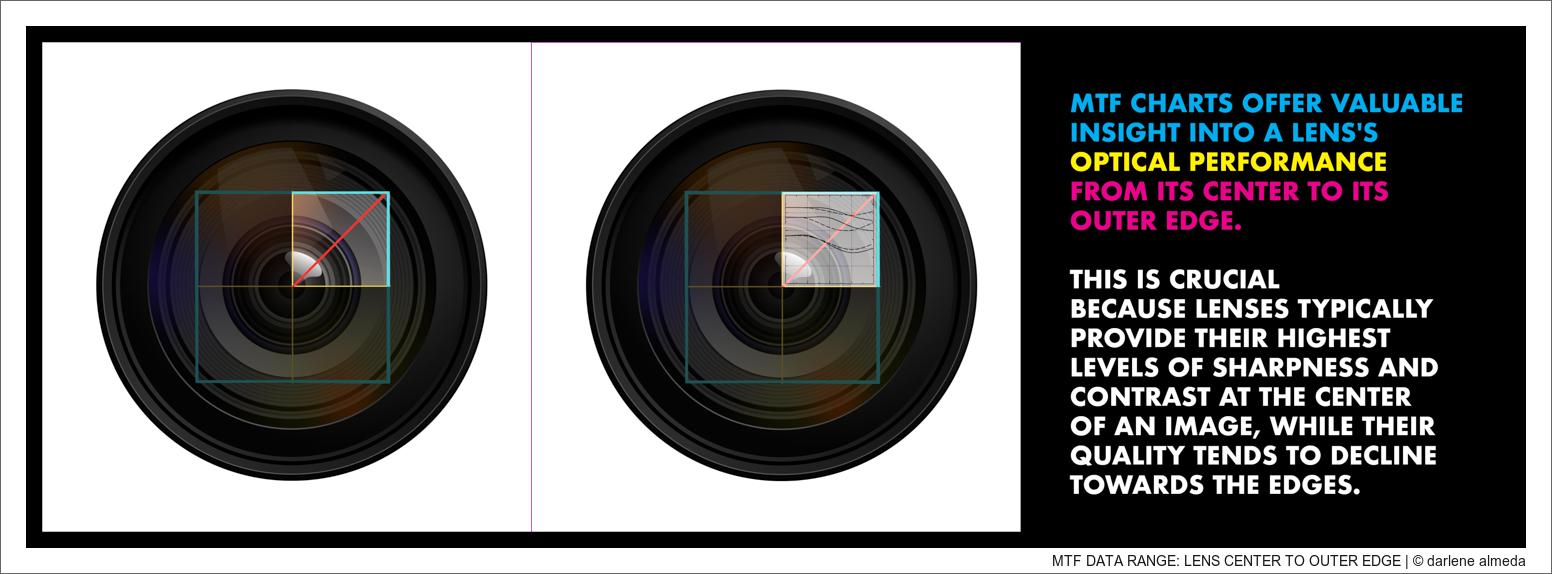 MTF CHARTS OFFER VALUABLE INSIGHT INTO A LENS'S OPTICAL PERFORMANCE FROM ITS CENTER TO ITS OUTER EDGE.

THIS IS CRUCIAL BECAUSE LENSES TYPICALLY PROVIDE THEIR HIGHEST LEVELS OF SHARPNESS AND CONTRAST AT THE CENTER OF AN IMAGE, WHILE THEIR QUALITY TENDS TO DECLINE TOWARDS THE EDGES.

MTF DATA RANGE: LENS CENTER TO OUTER EDGE | © darlene almeda